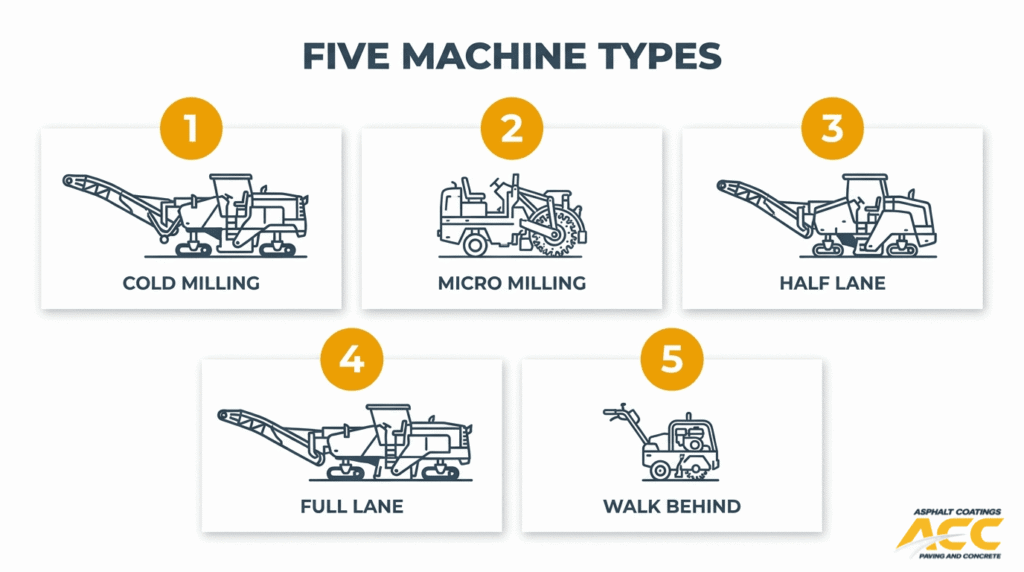 FIVE MACHINE TYPES

1
COLD MILLING

2
MICRO MILLING

3
HALF LANE

4
FULL LANE

5
WALK BEHIND

ASPHALT COATINGS
ACC
PAVING AND CONCRETE